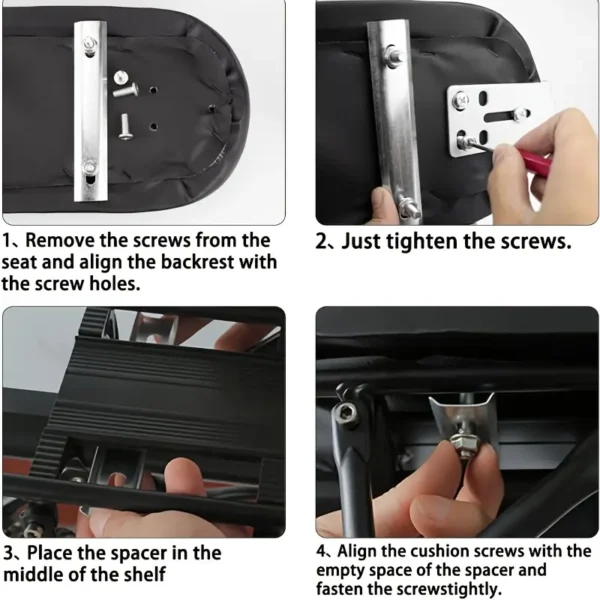 1、Remove the screws from the seat and align the backrest with the screw holes.

2、Just tighten the screws.

3、Place the spacer in the middle of the shelf

4、Align the cushion screws with the empty space of the spacer and fasten the screwstightly.